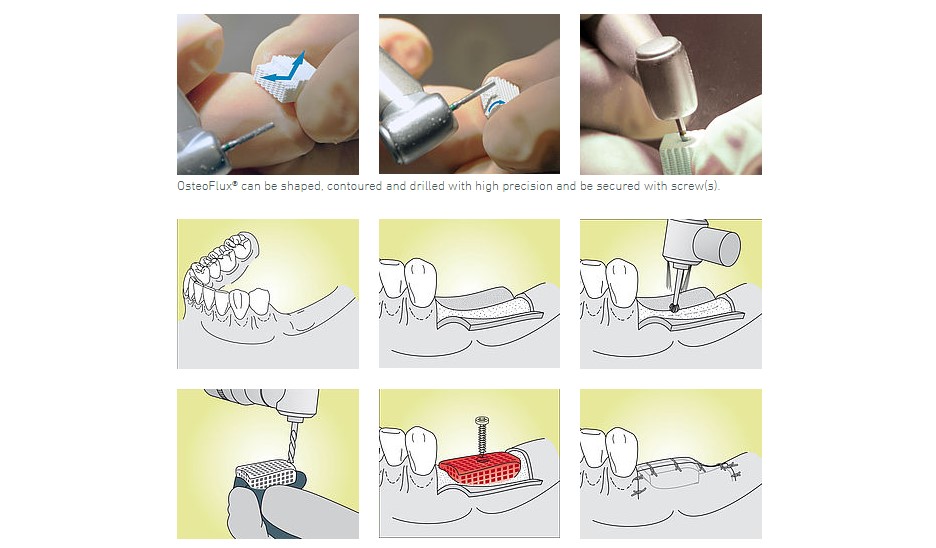 OsteoFlux® can be shaped, contoured and drilled with high precision and be secured with screw(s).