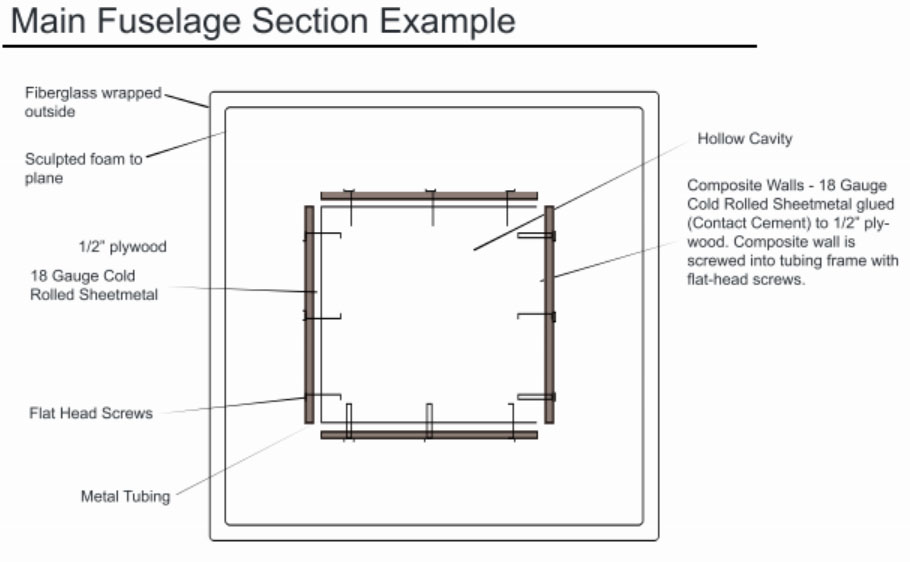 Main Fuselage Section Example

Fiberglass wrapped outside

Sculpted foam to plane

1/2" plywood

18 Gauge Cold Rolled Sheetmetal

Flat Head Screws

Metal Tubing

Hollow Cavity

Composite Walls - 18 Gauge Cold Rolled Sheetmetal glued (Contact Cement) to 1/2" plywood. Composite wall is screwed into tubing frame with flat-head screws.